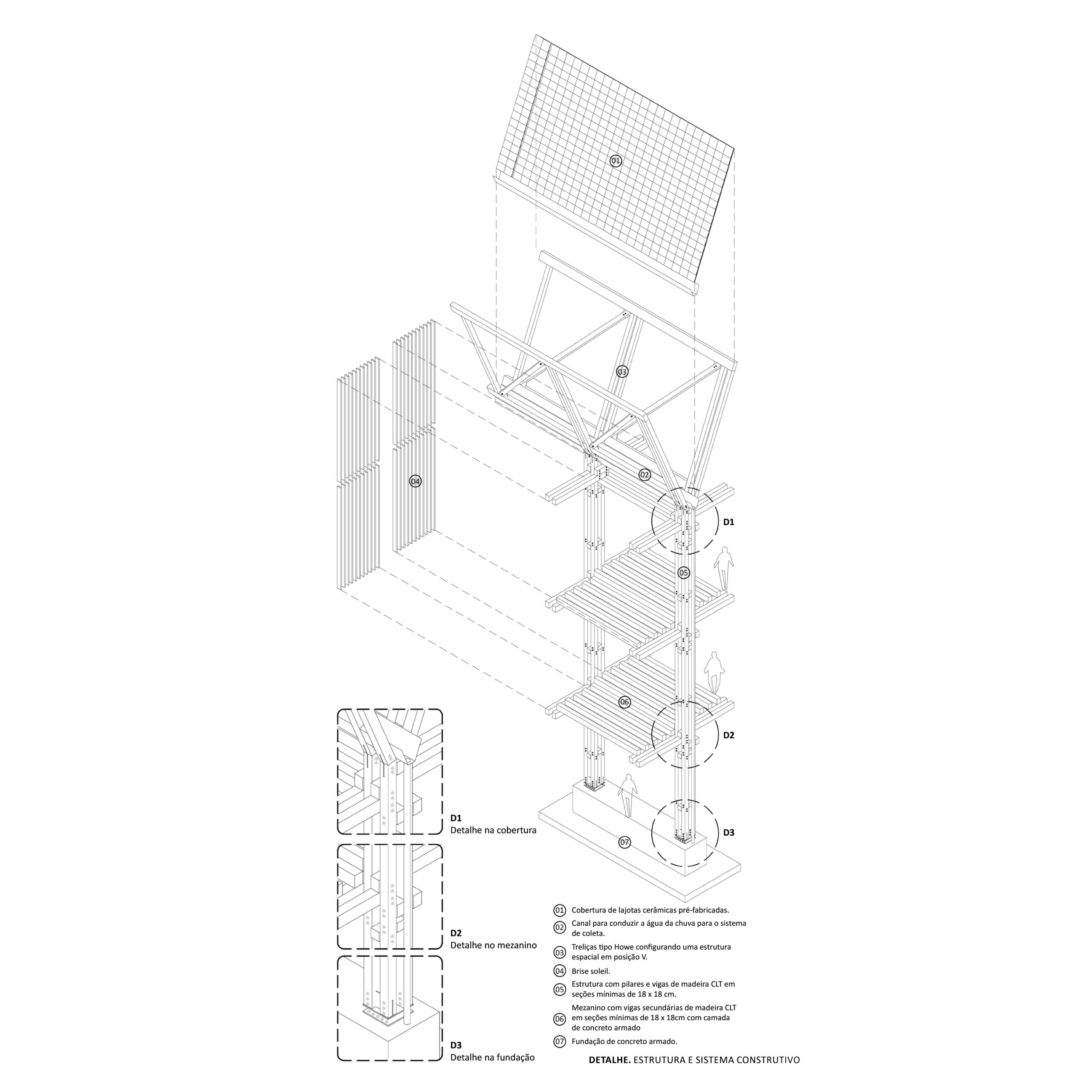 01

03

04

02

D1

05

06

D2

D3

07

D1
Detalhe na cobertura

D2
Detalhe no mezanino

D3
Detalhe na fundação

01 Cobertura de lajotas cerâmicas pré-fabricadas.

02 Canal para conduzir a água da chuva para o sistema de coleta.

03 Treliças tipo Howe configurando uma estrutura espacial em posição V.

04 Brise soleil.

05 Estrutura com pilares e vigas de madeira CLT em seções mínimas de 18 x 18 cm.

06 Mezanino com vigas secundárias de madeira CLT em seções mínimas de 18 x 18cm com camada de concreto armado

07 Fundação de concreto armado.

DETALHE. ESTRUTURA E SISTEMA CONSTRUTIVO